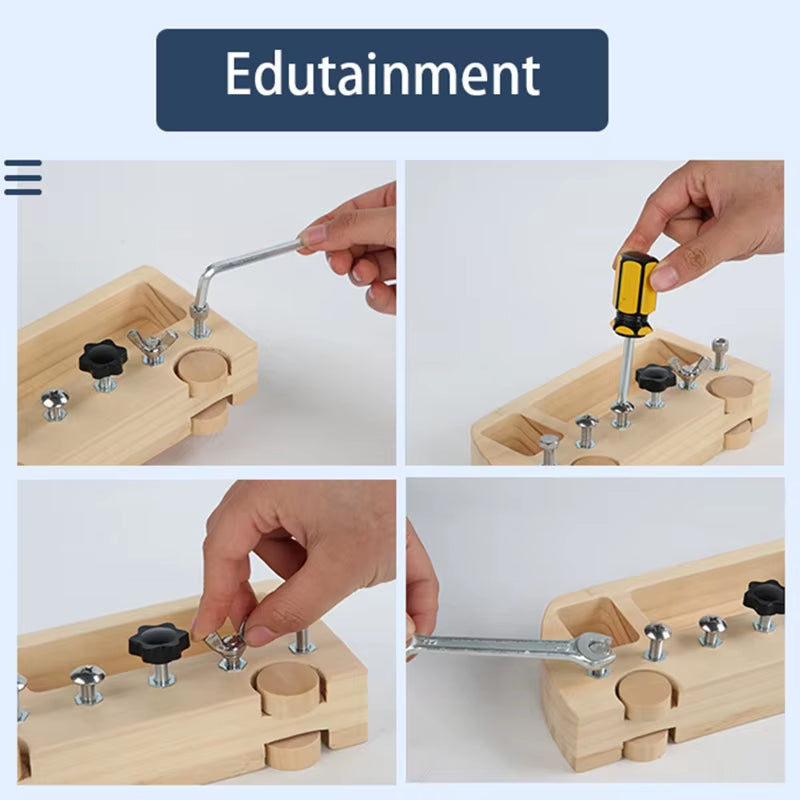 Edutainment